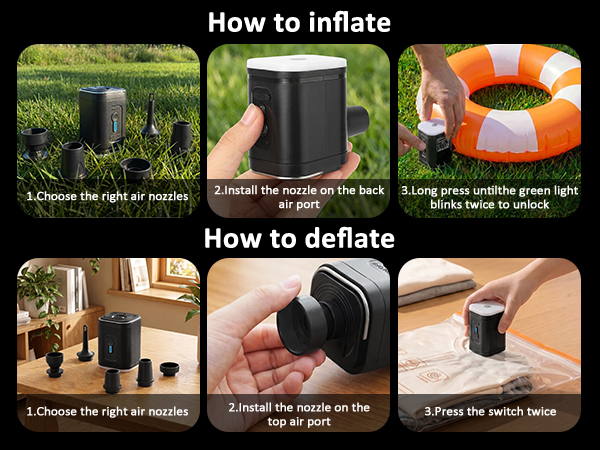 How to inflate

1.Choose the right air nozzles

2.Install the nozzle on the back air port

3.Long press untilthe green light blinks twice to unlock

How to deflate

1.Choose the right air nozzles

2.Install the nozzle on the top air port

3.Press the switch twice