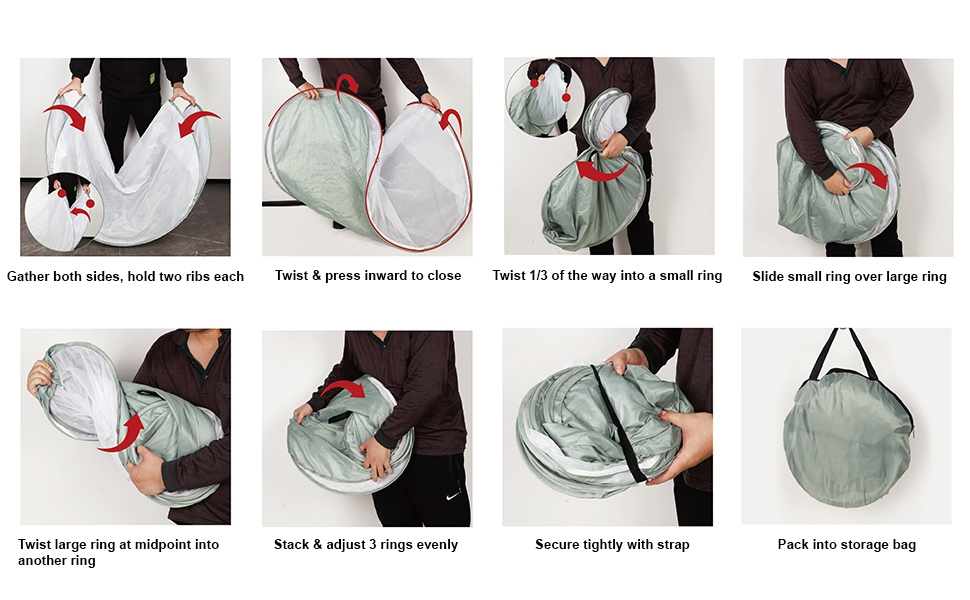 Gather both sides, hold two ribs each

Twist & press inward to close

Twist 1/3 of the way into a small ring

Slide small ring over large ring

Twist large ring at midpoint into another ring

Stack & adjust 3 rings evenly

Secure tightly with strap

Pack into storage bag