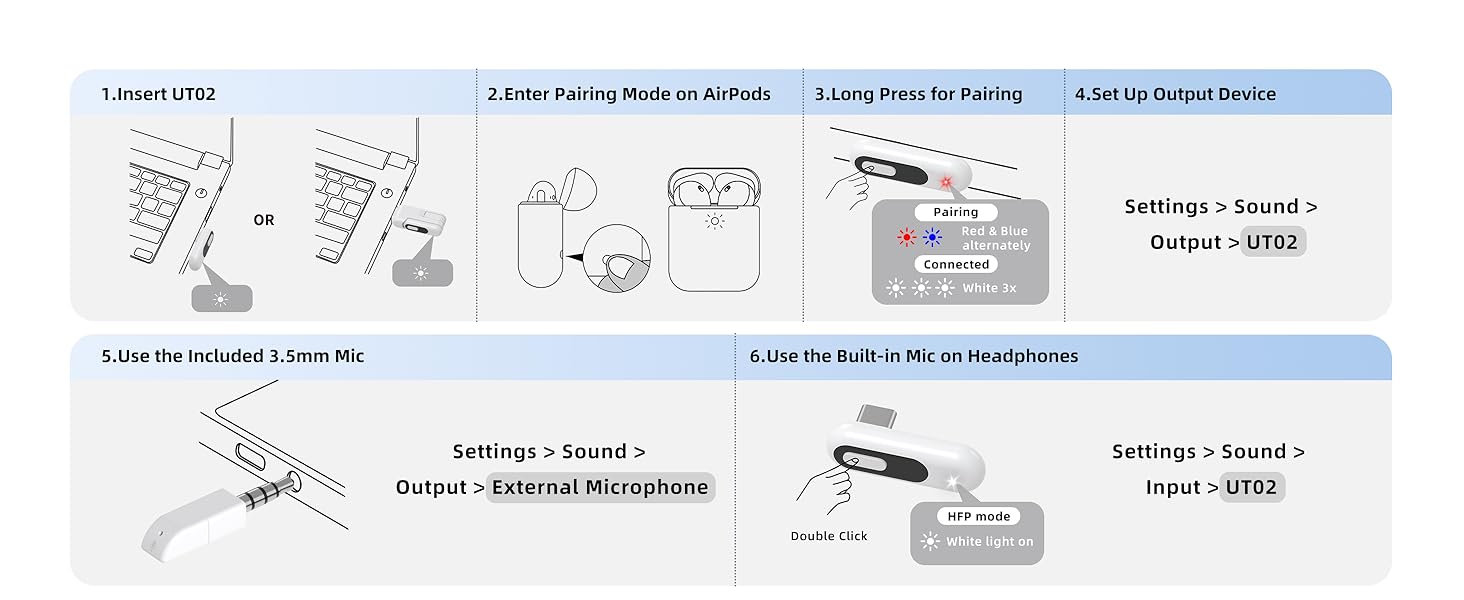 1.Insert UT02

OR

2.Enter Pairing Mode on AirPods

3.Long Press for Pairing

Pairing

Red & Blue alternately

Connected

White 3x

4.Set Up Output Device

Settings > Sound > Output > UT02

5.Use the Included 3.5mm Mic

Settings > Sound > Output > External Microphone

6.Use the Built-in Mic on Headphones

Double Click

HFP mode

White light on

Settings > Sound > Input > UT02