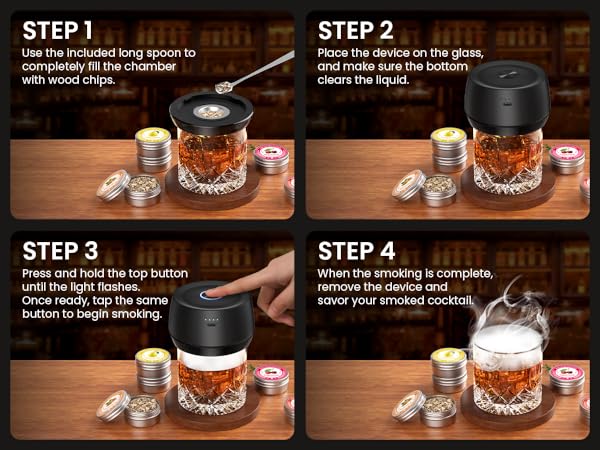 STEP 1
Use the included long spoon to completely fill the chamber with wood chips.

STEP 2
Place the device on the glass, and make sure the bottom clears the liquid.

STEP 3
Press and hold the top button until the light flashes. Once ready, tap the same button to begin smoking.

STEP 4
When the smoking is complete, remove the device and savor your smoked cocktail.