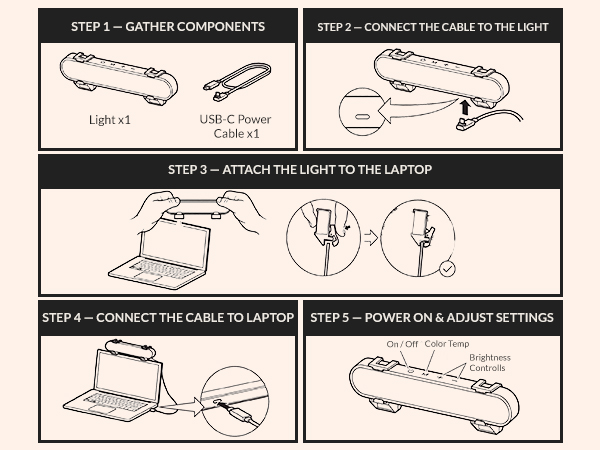 STEP 1 — GATHER COMPONENTS

Light x1

USB-C Power Cable x1

STEP 2 — CONNECT THE CABLE TO THE LIGHT

STEP 3 — ATTACH THE LIGHT TO THE LAPTOP

STEP 4 — CONNECT THE CABLE TO LAPTOP

STEP 5 — POWER ON & ADJUST SETTINGS

On / Off

Color Temp

Brightness Controlls