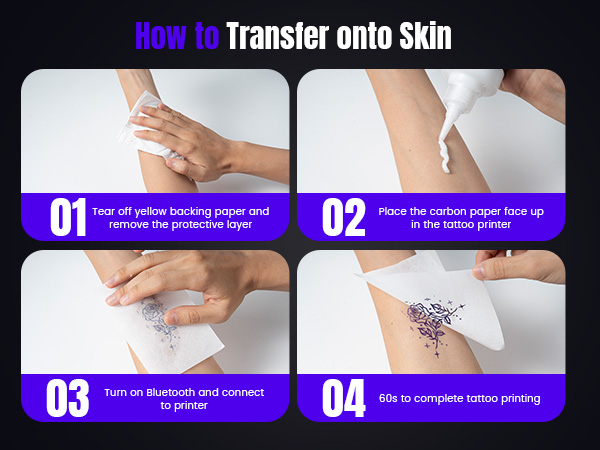 How to Transfer onto Skin

01 Tear off yellow backing paper and remove the protective layer

02 Place the carbon paper face up in the tattoo printer

03 Turn on Bluetooth and connect to printer

04 60s to complete tattoo printing