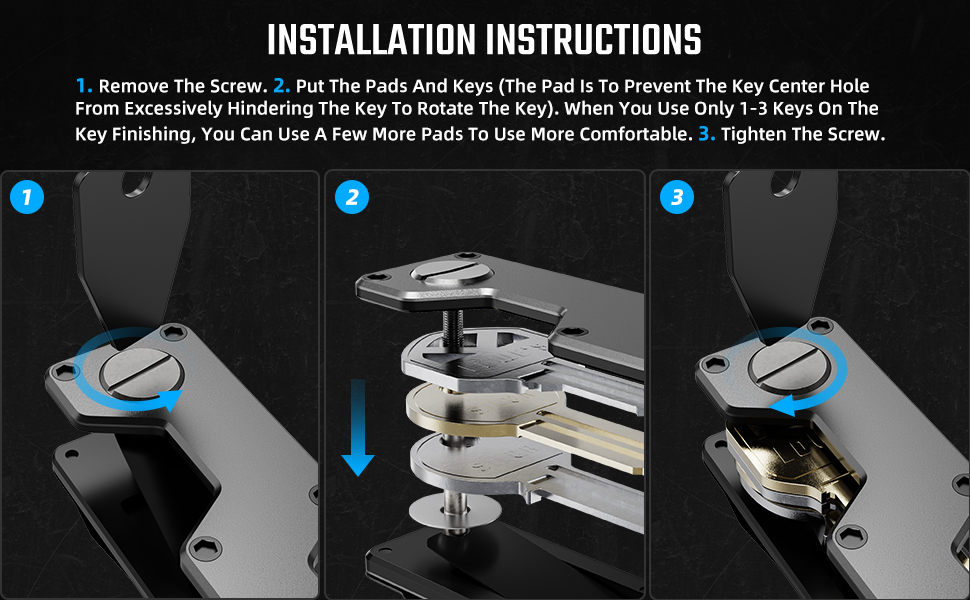 INSTALLATION INSTRUCTIONS

1. Remove The Screw. 2. Put The Pads And Keys (The Pad Is To Prevent The Key Center Hole From Excessively Hindering The Key To Rotate The Key). When You Use Only 1-3 Keys On The Key Finishing, You Can Use A Few More Pads To Use More Comfortable. 3. Tighten The Screw.

1

2

3