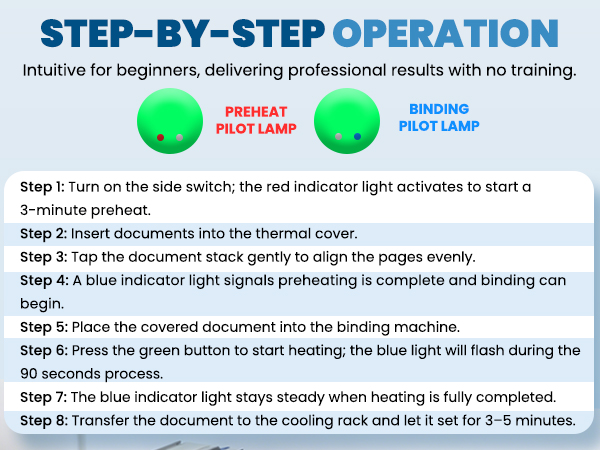 STEP-BY-STEP OPERATION

Intuitive for beginners, delivering professional results with no training.

PREHEAT PILOT LAMP

BINDING PILOT LAMP

Step 1: Turn on the side switch; the red indicator light activates to start a 3-minute preheat.

Step 2: Insert documents into the thermal cover.

Step 3: Tap the document stack gently to align the pages evenly.

Step 4: A blue indicator light signals preheating is complete and binding can begin.

Step 5: Place the covered document into the binding machine.

Step 6: Press the green button to start heating; the blue light will flash during the 90 seconds process.

Step 7: The blue indicator light stays steady when heating is fully completed.

Step 8: Transfer the document to the cooling rack and let it set for 3–5 minutes.