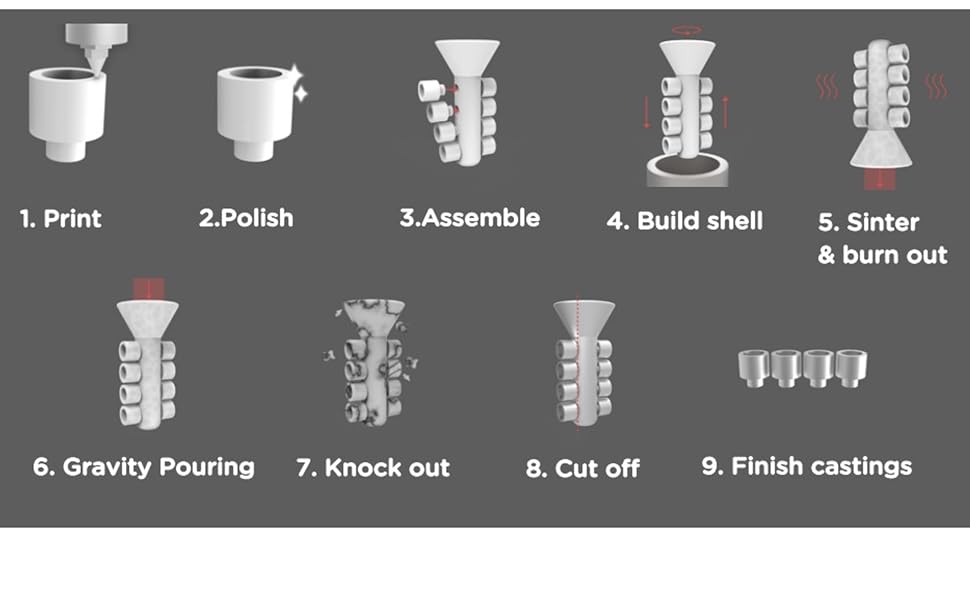 1. Print

2.Polish

3.Assemble

4. Build shell

5. Sinter & burn out

6. Gravity Pouring

7. Knock out

8. Cut off

9. Finish castings