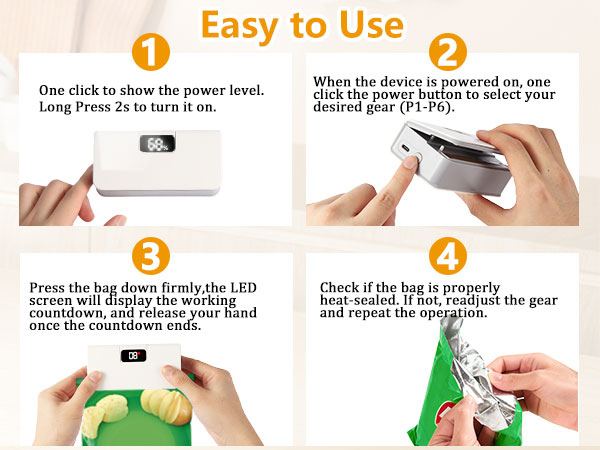 Easy to Use

1

One click to show the power level.
Long Press 2s to turn it on.

68%

2

When the device is powered on, one click the power button to select your desired gear (P1-P6).

3

Press the bag down firmly,the LED screen will display the working countdown, and release your hand once the countdown ends.

08

4

Check if the bag is properly heat-sealed. If not, readjust the gear and repeat the operation.