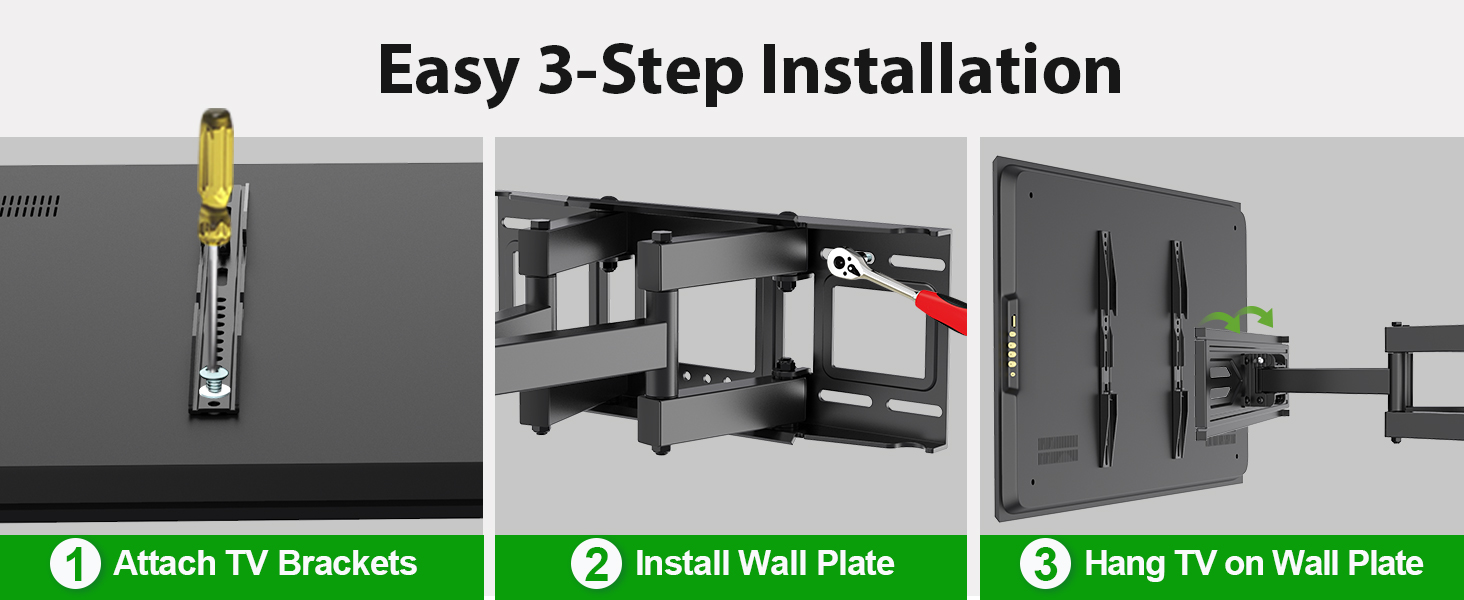 Easy 3-Step Installation

1 Attach TV Brackets

2 Install Wall Plate

3 Hang TV on Wall Plate