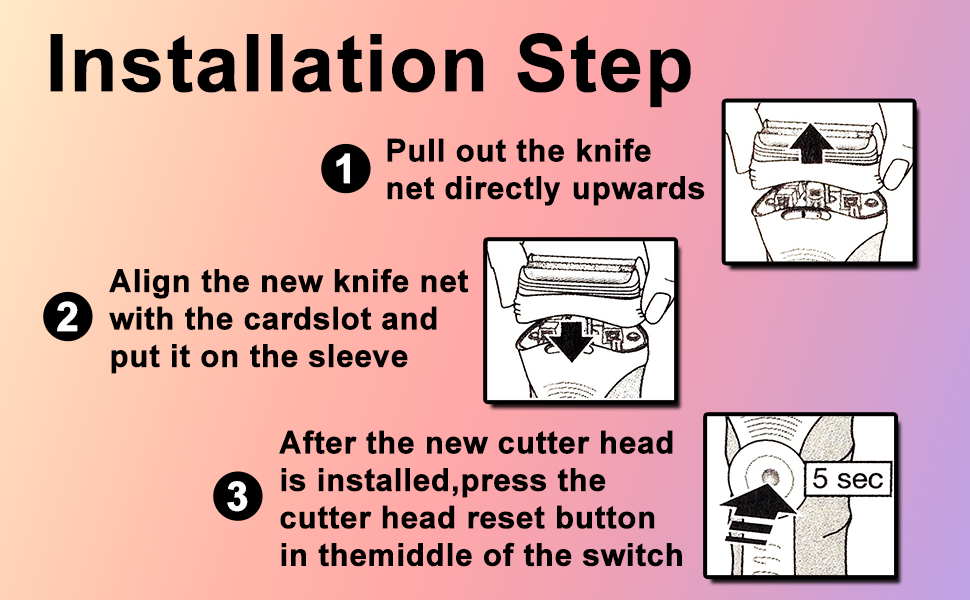 Installation Step

1 Pull out the knife net directly upwards

2 Align the new knife net with the cardslot and put it on the sleeve

3 After the new cutter head is installed,press the cutter head reset button in themiddle of the switch

5 sec