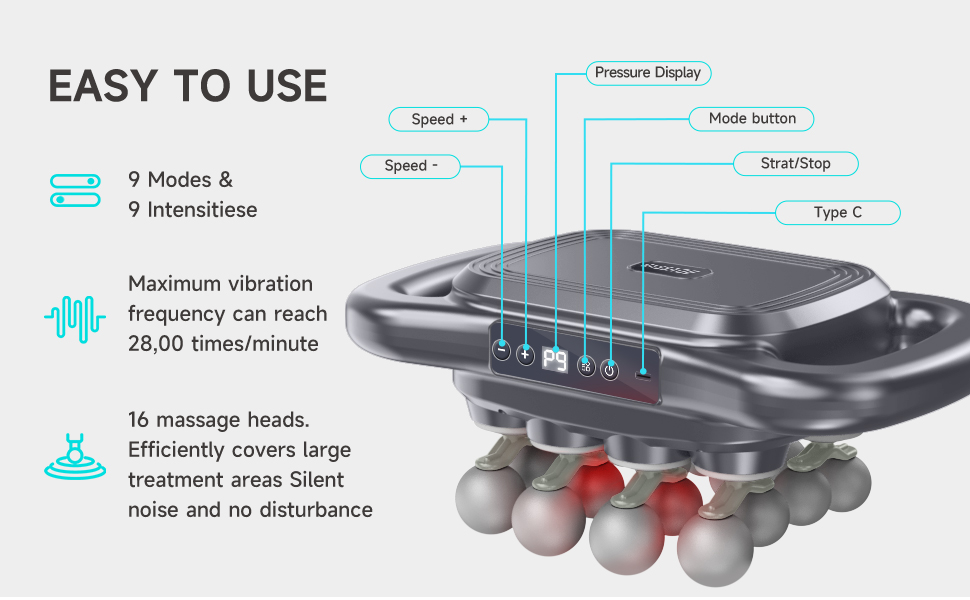 EASY TO USE

9 Modes &
9 Intensitiese

Maximum vibration frequency can reach 28,00 times/minute

16 massage heads. Efficiently covers large treatment areas Silent noise and no disturbance

Pressure Display

Speed +

Mode button

Speed -

Strat/Stop

Type C

P9