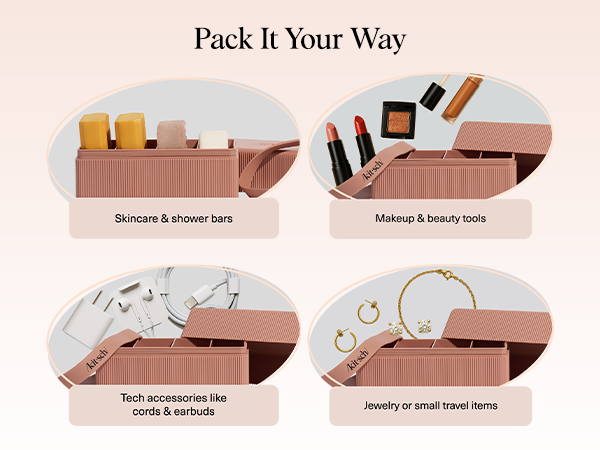 Pack It Your Way

Skincare & shower bars

/kit·sch/

Makeup & beauty tools

/kit·sch/

Tech accessories like cords & earbuds

/kit·sch/

Jewelry or small travel items