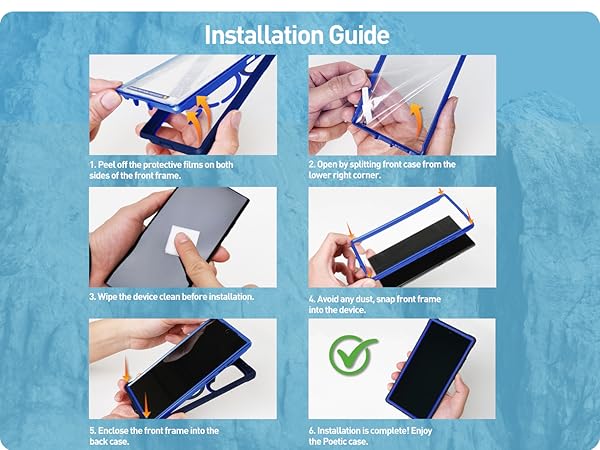 Installation Guide

1. Peel off the protective films on both sides of the front frame.

2. Open by splitting front case from the lower right corner.

3. Wipe the device clean before installation.

4. Avoid any dust, snap front frame into the device.

5. Enclose the front frame into the back case.

6. Installation is complete! Enjoy the Poetic case.