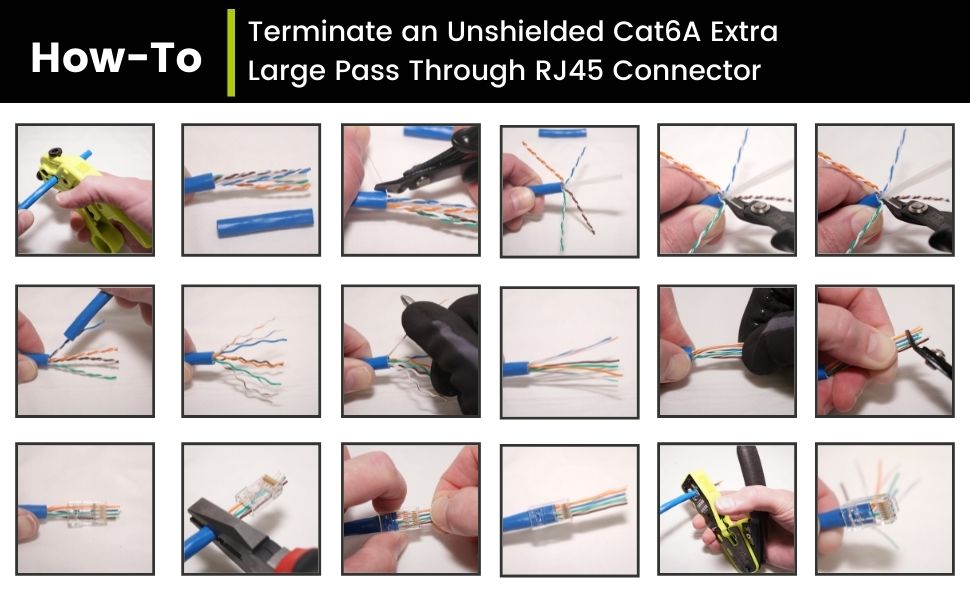 How-To

Terminate an Unshielded Cat6A Extra Large Pass Through RJ45 Connector