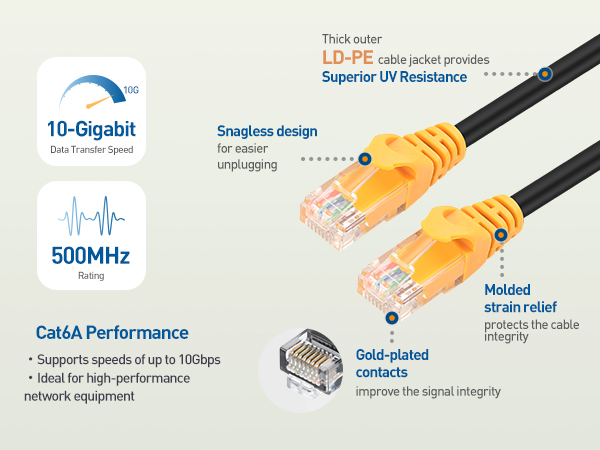 10G
10-Gigabit
Data Transfer Speed

500MHz
Rating

Cat6A Performance
• Supports speeds of up to 10Gbps
• Ideal for high-performance network equipment

Thick outer
LD-PE cable jacket provides
Superior UV Resistance

Snagless design
for easier unplugging

Molded strain relief
protects the cable integrity

Gold-plated contacts
improve the signal integrity