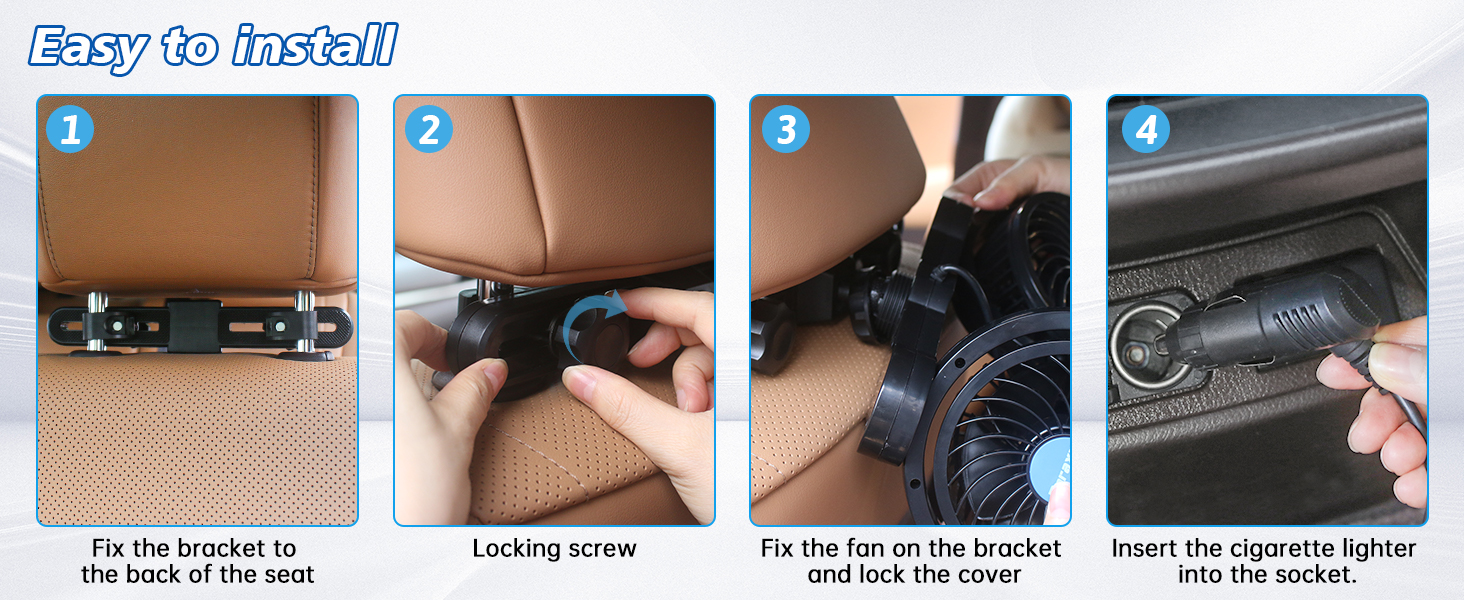 Easy to install

1

Fix the bracket to the back of the seat

2

Locking screw

3

Fix the fan on the bracket and lock the cover

4

Insert the cigarette lighter into the socket.