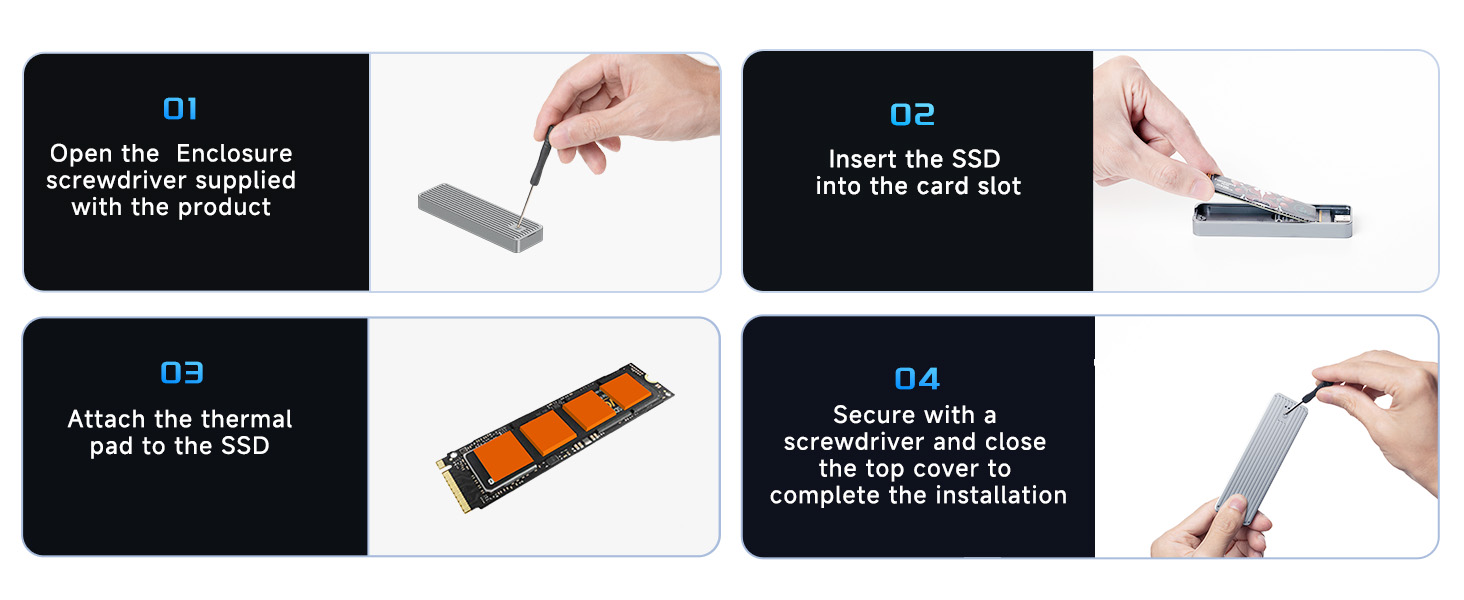 01

Open the  Enclosure screwdriver supplied with the product

02

Insert the SSD into the card slot

03

Attach the thermal pad to the SSD

04

Secure with a screwdriver and close the top cover to complete the installation