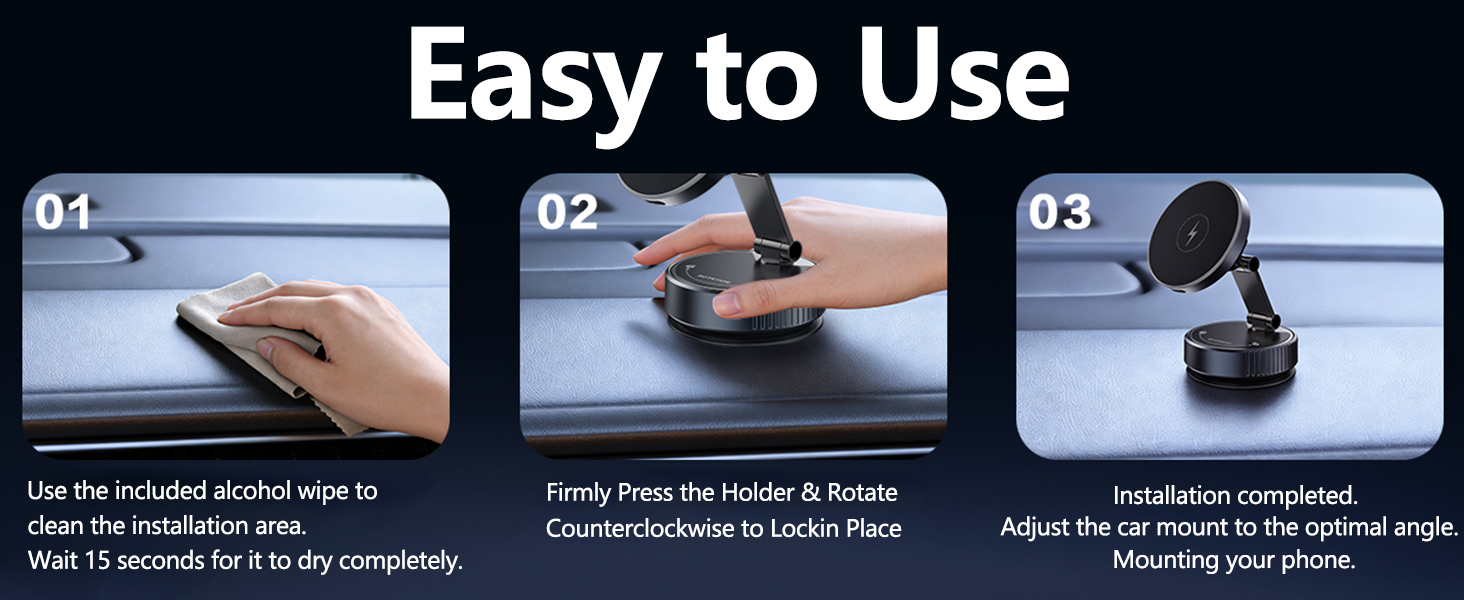 Easy to Use

01

Use the included alcohol wipe to clean the installation area.
Wait 15 seconds for it to dry completely.

02

Firmly Press the Holder & Rotate Counterclockwise to Lockin Place

03

Installation completed.
Adjust the car mount to the optimal angle.
Mounting your phone.