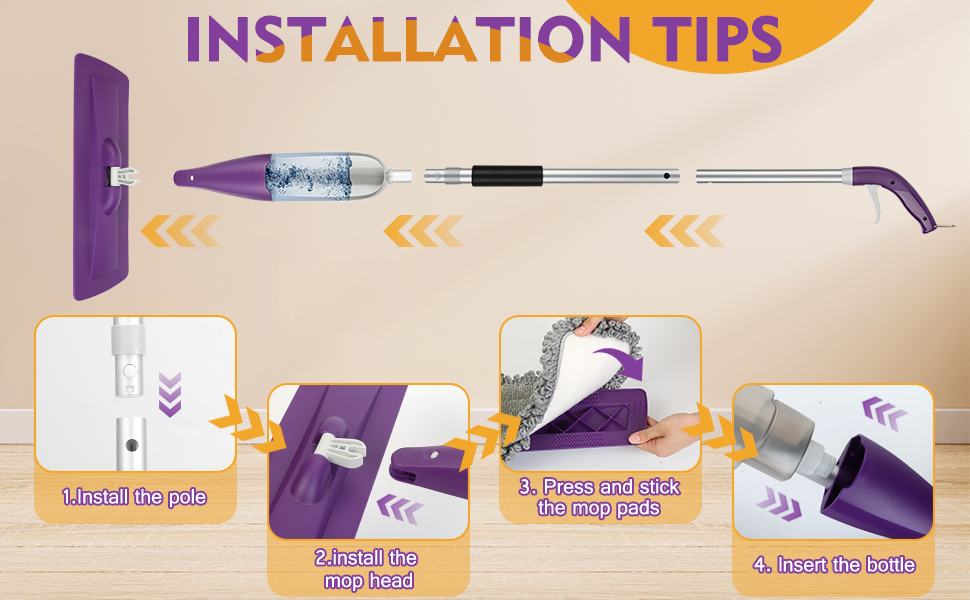 INSTALLATION TIPS

1.Install the pole

2.install the mop head

3. Press and stick the mop pads

4. Insert the bottle