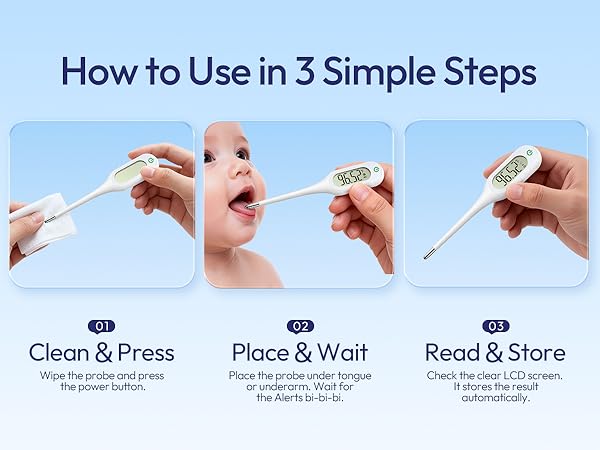 How to Use in 3 Simple Steps

96.52

96.52

01
Clean & Press
Wipe the probe and press the power button.

02
Place & Wait
Place the probe under tongue or underarm. Wait for the Alerts bi-bi-bi.

03
Read & Store
Check the clear LCD screen. It stores the result automatically.