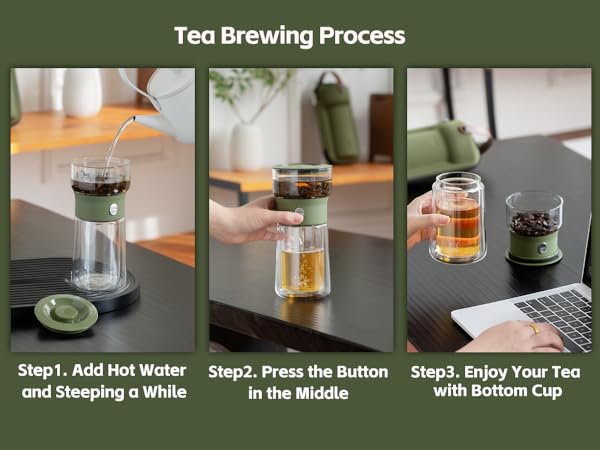 Tea Brewing Process

Step1. Add Hot Water and Steeping a While

Step2. Press the Button in the Middle

Step3. Enjoy Your Tea with Bottom Cup