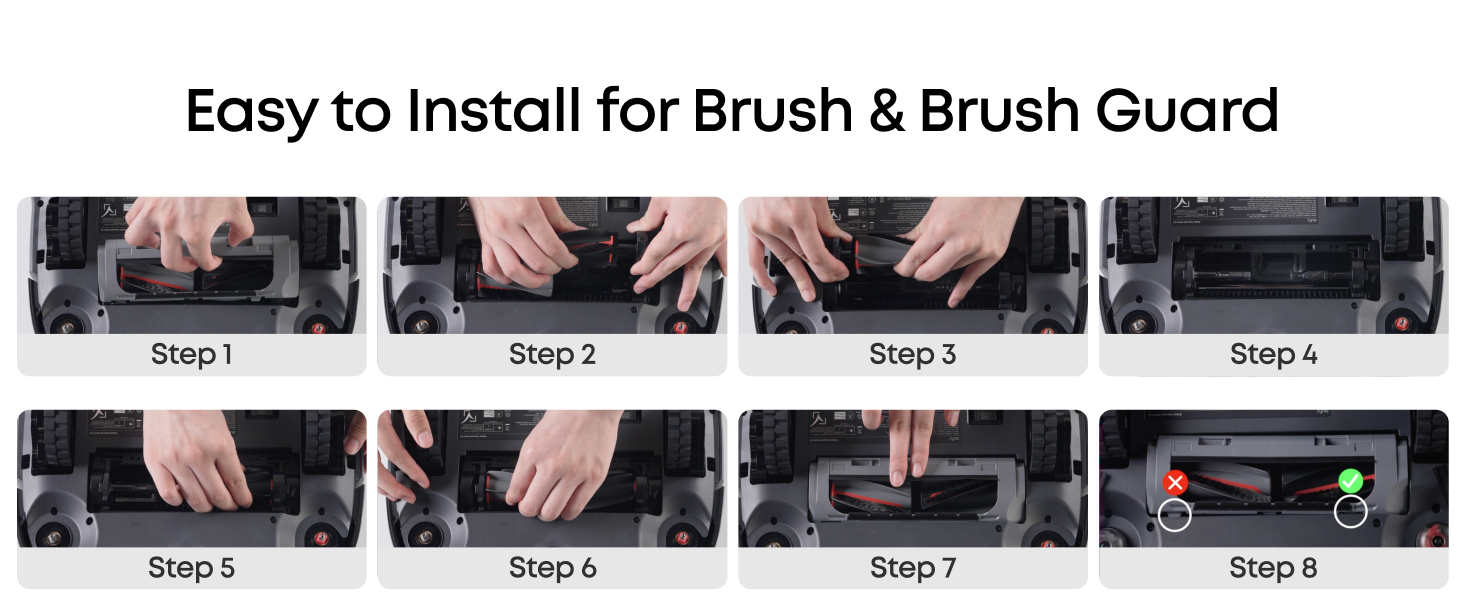 Easy to Install for Brush & Brush Guard

Step 1

Step 2

Step 3

Step 4

Step 5

Step 6

Step 7

Step 8