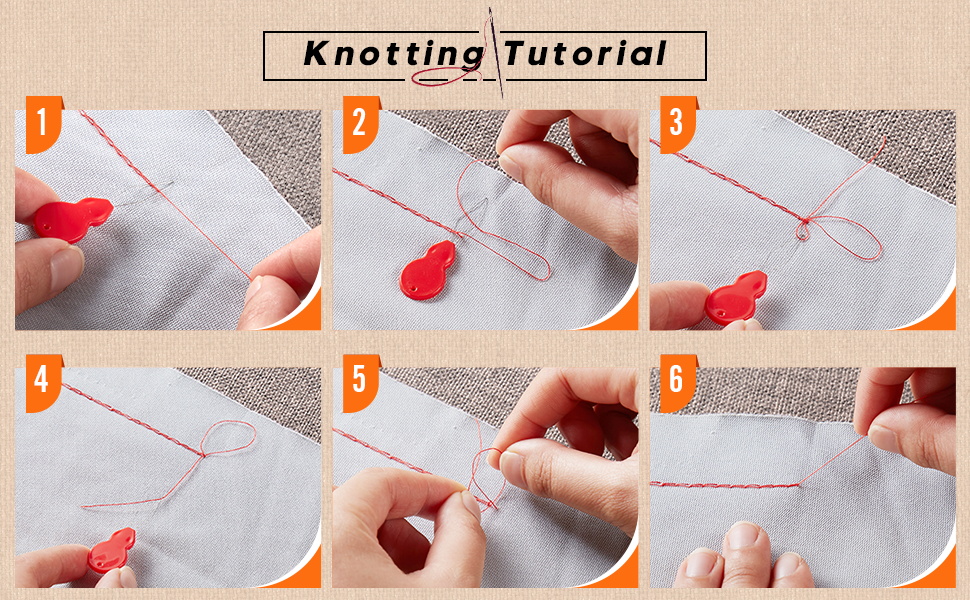 Knotting Tutorial

1

2

3

4

5

6