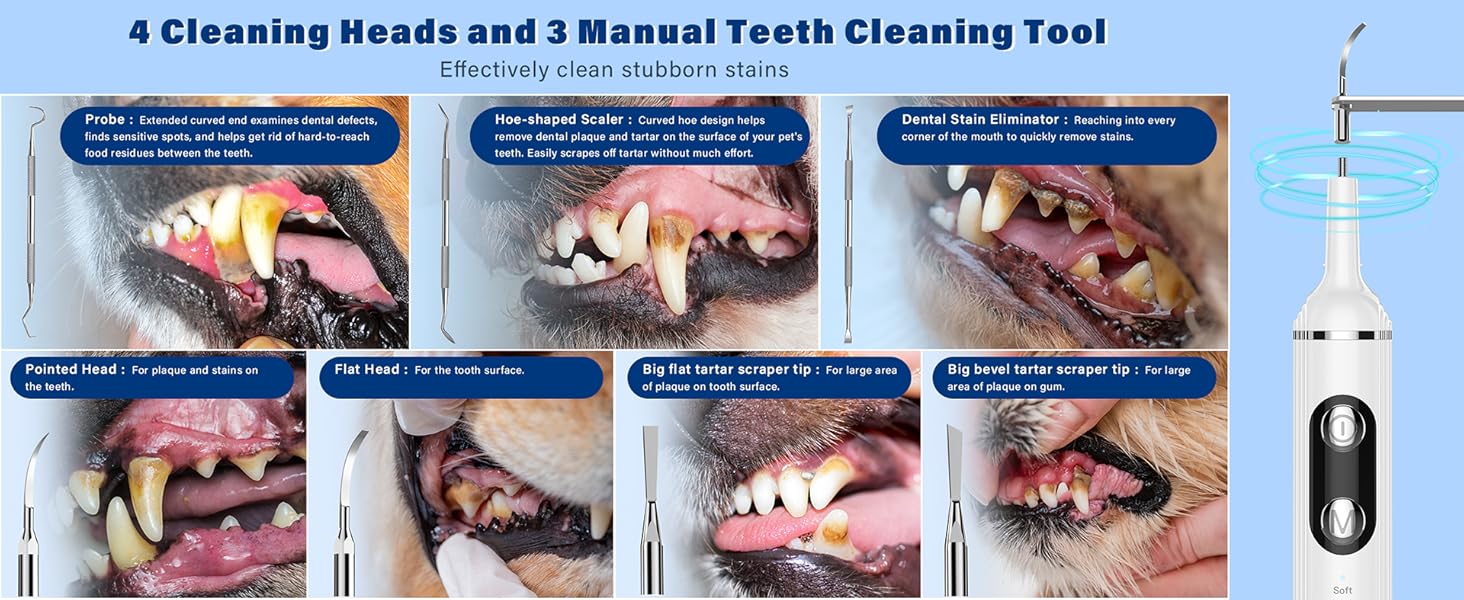 4 Cleaning Heads and 3 Manual Teeth Cleaning Tool

Effectively clean stubborn stains

Probe : Extended curved end examines dental defects, finds sensitive spots, and helps get rid of hard-to-reach food residues between the teeth.

Hoe-shaped Scaler : Curved hoe design helps remove dental plaque and tartar on the surface of your pet's teeth. Easily scrapes off tartar without much effort.

Dental Stain Eliminator : Reaching into every corner of the mouth to quickly remove stains.

Pointed Head : For plaque and stains on the teeth.

Flat Head : For the tooth surface.

Big flat tartar scraper tip : For large area of plaque on tooth surface.

Big bevel tartar scraper tip : For large area of plaque on gum.

M

Soft