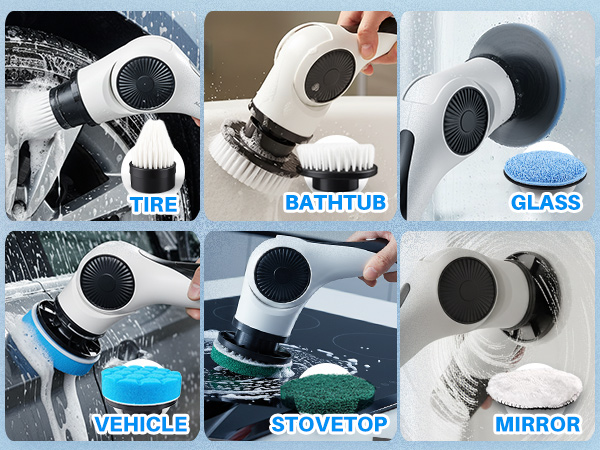 TIRE

BATHTUB

GLASS

VEHICLE

STOVETOP

MIRROR