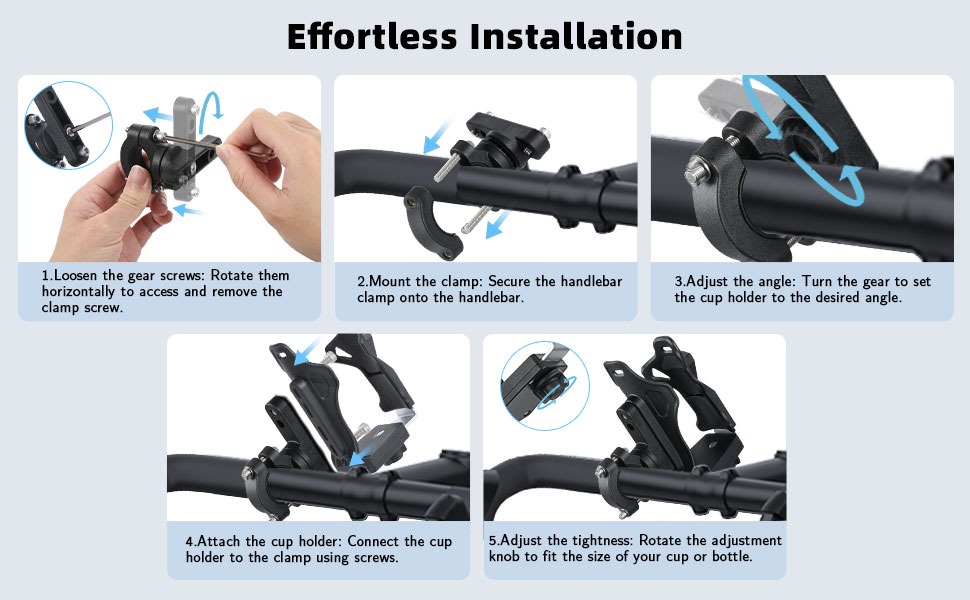 Effortless Installation

1.Loosen the gear screws: Rotate them horizontally to access and remove the clamp screw.

2.Mount the clamp: Secure the handlebar clamp onto the handlebar.

3.Adjust the angle: Turn the gear to set the cup holder to the desired angle.

4.Attach the cup holder: Connect the cup holder to the clamp using screws.

5.Adjust the tightness: Rotate the adjustment knob to fit the size of your cup or bottle.