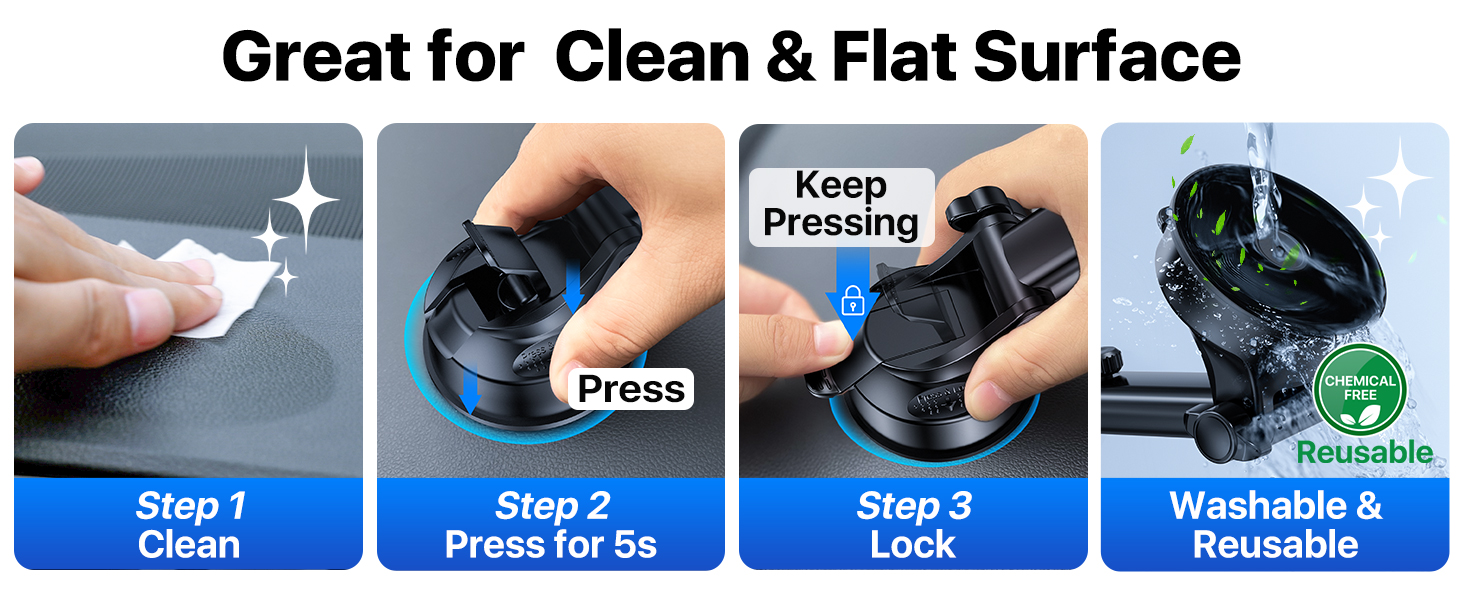 Great for  Clean & Flat Surface

Step 1
Clean

Press

Step 2
Press for 5s

Keep Pressing

Step 3
Lock

CHEMICAL FREE

Reusable

Washable &
Reusable