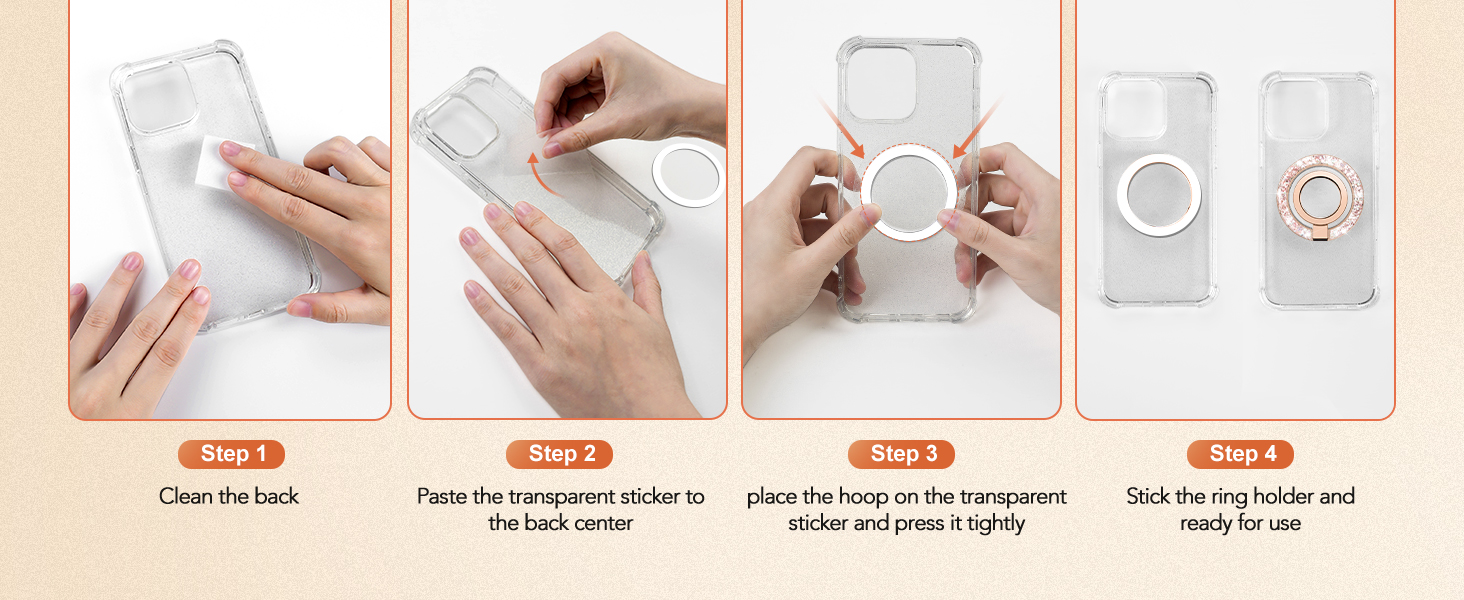 Step 1
Clean the back

Step 2
Paste the transparent sticker to the back center

Step 3
place the hoop on the transparent sticker and press it tightly

Step 4
Stick the ring holder and ready for use