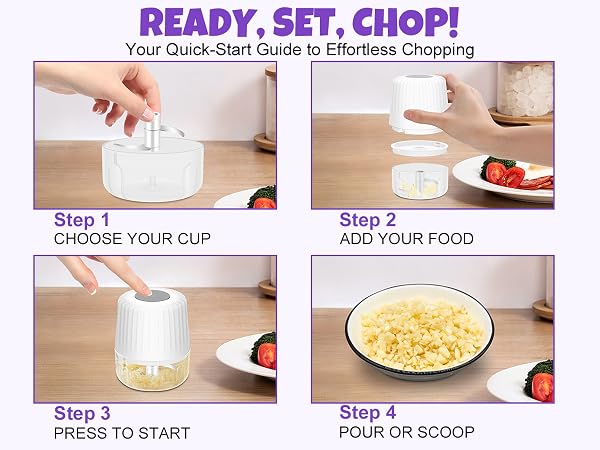 READY, SET, CHOP!
Your Quick-Start Guide to Effortless Chopping

Step 1
CHOOSE YOUR CUP

Step 2
ADD YOUR FOOD

Step 3
PRESS TO START

Step 4
POUR OR SCOOP