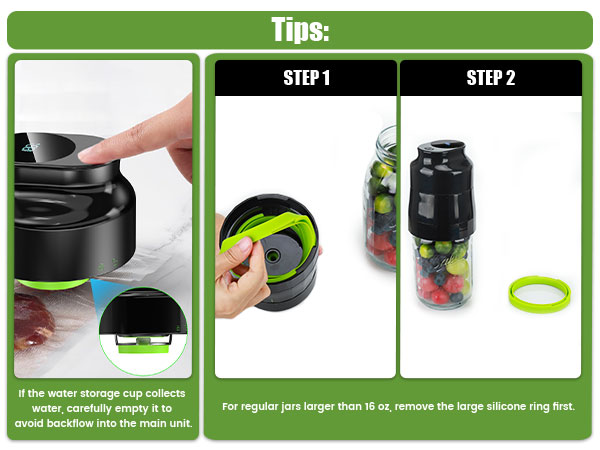 Tips:

If the water storage cup collects water, carefully empty it to avoid backflow into the main unit.

STEP 1

STEP 2

For regular jars larger than 16 oz, remove the large silicone ring first.