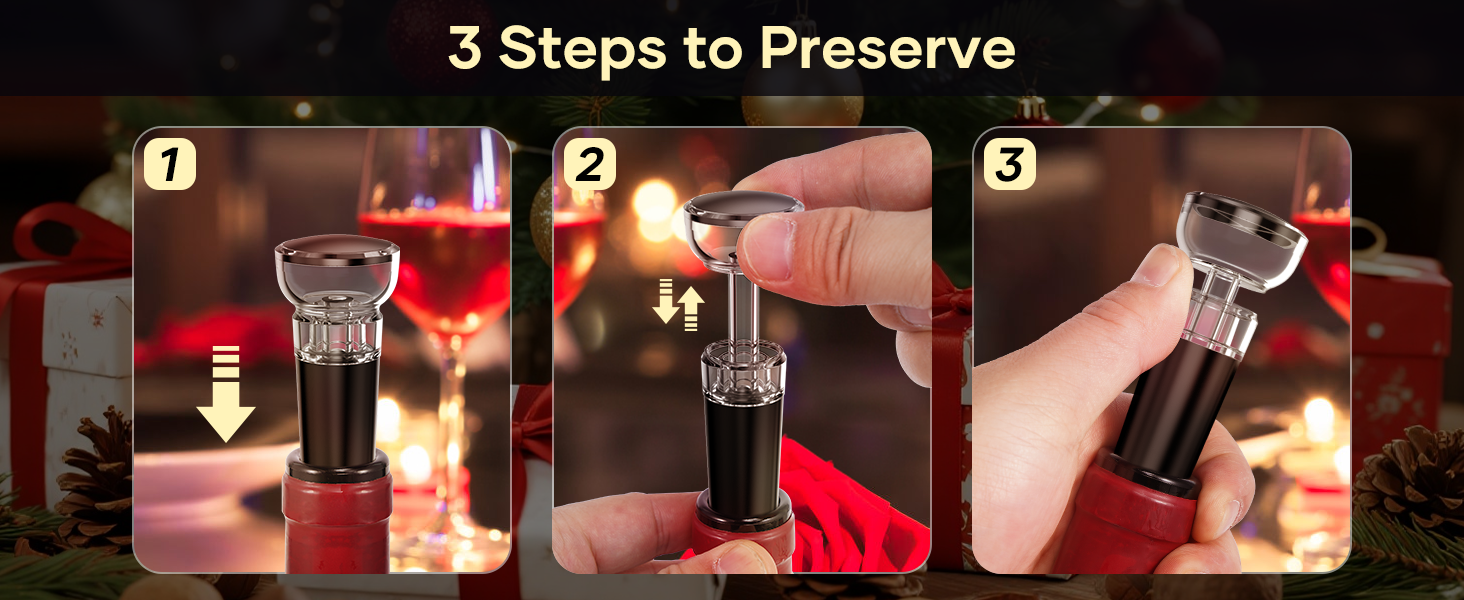 3 Steps to Preserve

1

2

3