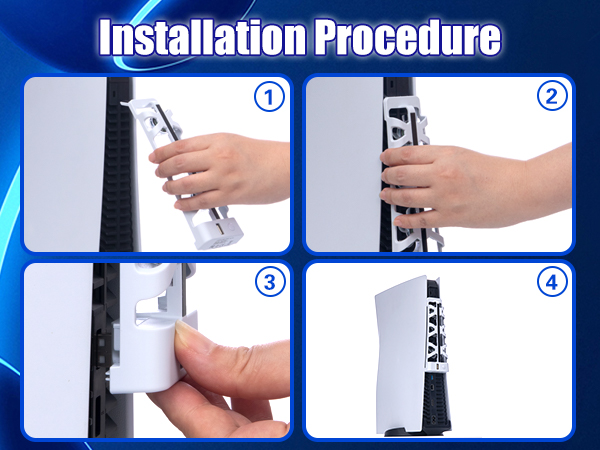 Installation Procedure

1

2

3

4