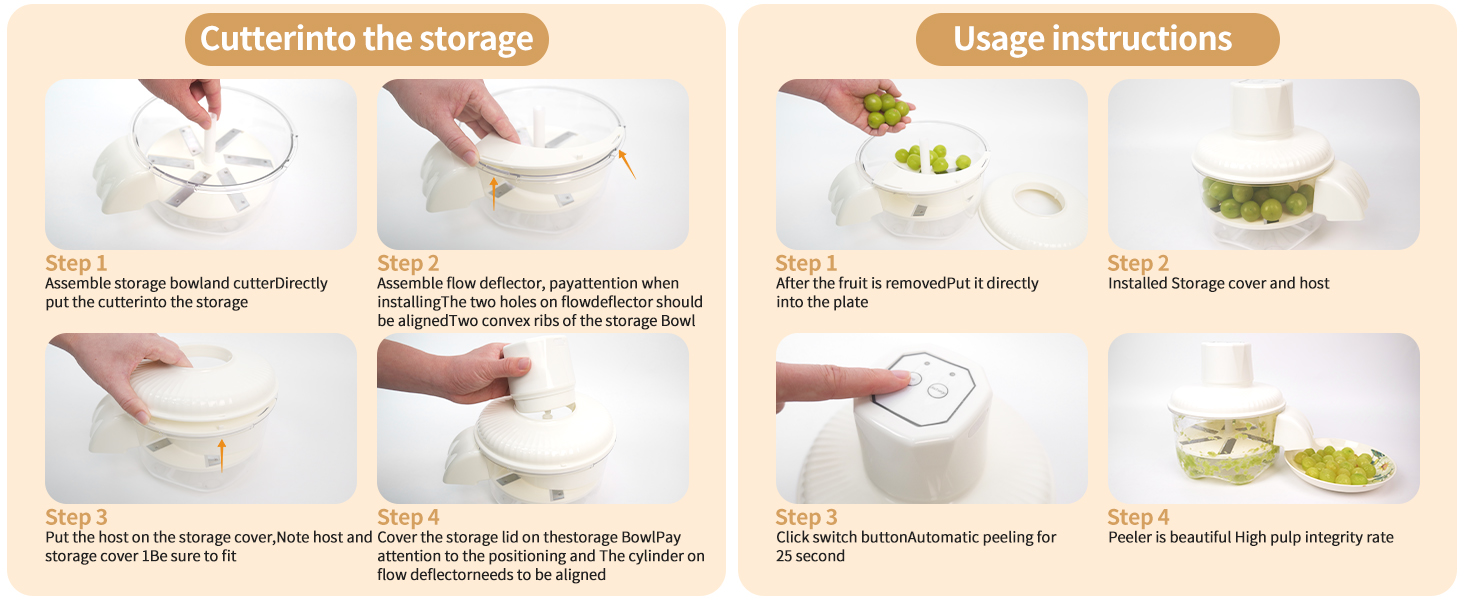 Cutterinto the storage

Step 1
Assemble storage bowland cutterDirectly put the cutterinto the storage

Step 2
Assemble flow deflector, payattention when installingThe two holes on flowdeflector should be alignedTwo convex ribs of the storage Bowl

Step 3
Put the host on the storage cover,Note host and storage cover 1Be sure to fit

Step 4
Cover the storage lid on thestorage BowlPay attention to the positioning and The cylinder on flow deflectorneeds to be aligned

Usage instructions

Step 1
After the fruit is removedPut it directly into the plate

Step 2
Installed Storage cover and host

Step 3
Click switch buttonAutomatic peeling for 25 second

Step 4
Peeler is beautiful High pulp integrity rate