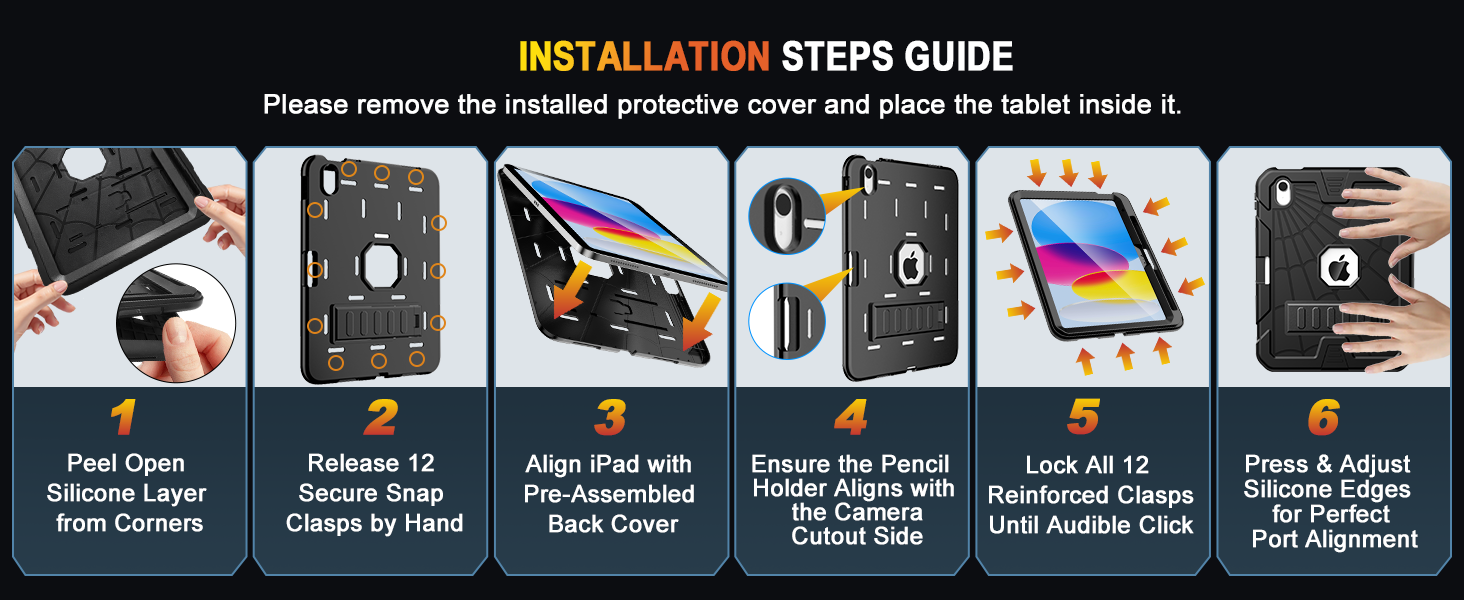 INSTALLATION STEPS GUIDE

Please remove the installed protective cover and place the tablet inside it.

1
Peel Open Silicone Layer from Corners

2
Release 12 Secure Snap Clasps by Hand

3
Align iPad with Pre-Assembled Back Cover

4
Ensure the Pencil Holder Aligns with the Camera Cutout Side

5
Lock All 12 Reinforced Clasps Until Audible Click

6
Press & Adjust Silicone Edges for Perfect Port Alignment