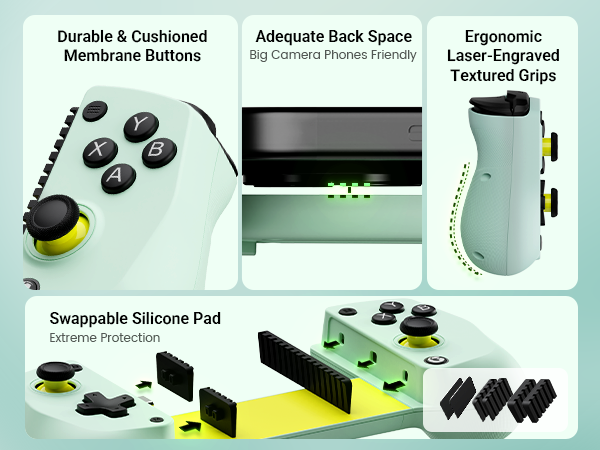 Durable & Cushioned Membrane Buttons

Y
X
B
A

Adequate Back Space
Big Camera Phones Friendly

Ergonomic Laser-Engraved Textured Grips

Swappable Silicone Pad
Extreme Protection