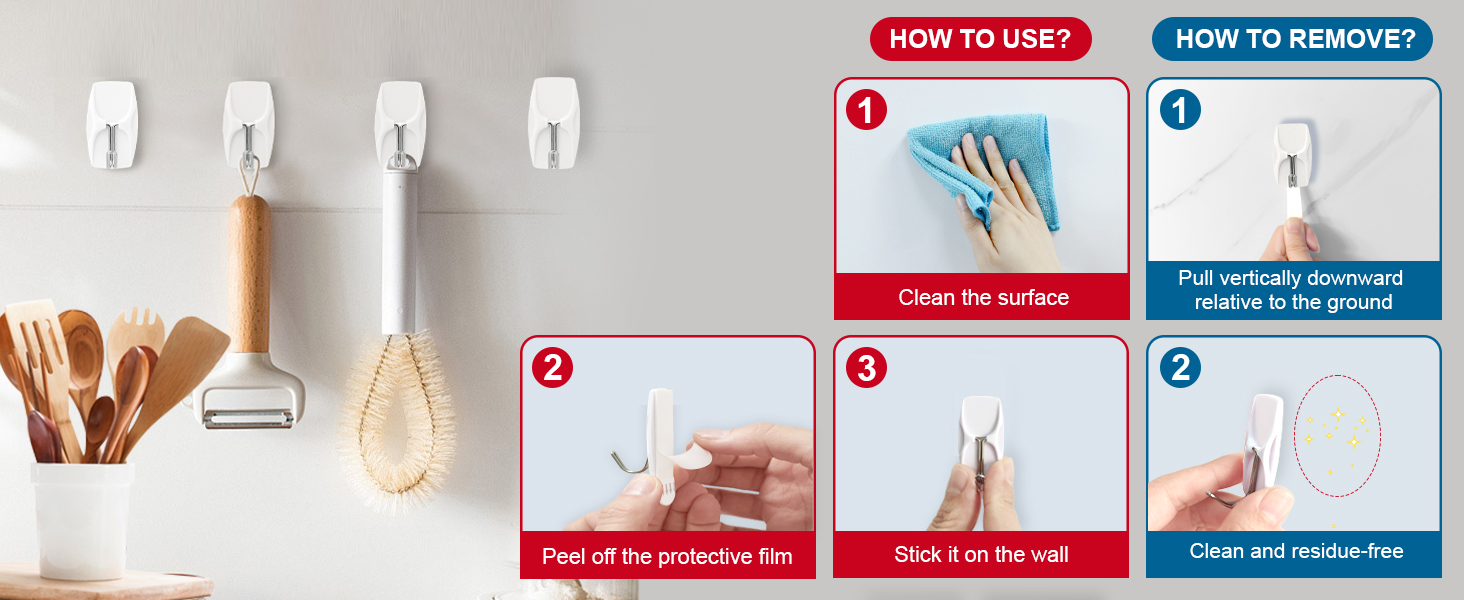 HOW TO USE?

1
Clean the surface

2
Peel off the protective film

3
Stick it on the wall

HOW TO REMOVE?

1
Pull vertically downward relative to the ground

2
Clean and residue-free