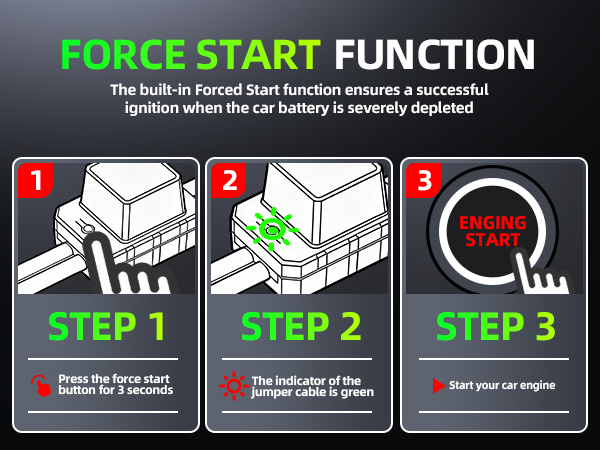 FORCE START FUNCTION

The built-in Forced Start function ensures a successful ignition when the car battery is severely depleted

1

STEP 1

Press the force start button for 3 seconds

2

STEP 2

The indicator of the jumper cable is green

3

ENGING START

STEP 3

Start your car engine