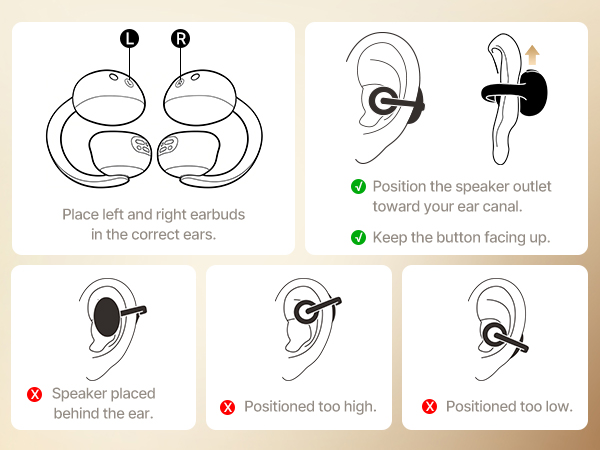 L R

Place left and right earbuds in the correct ears.

Position the speaker outlet toward your ear canal.

Keep the button facing up.

Speaker placed behind the ear.

Positioned too high.

Positioned too low.