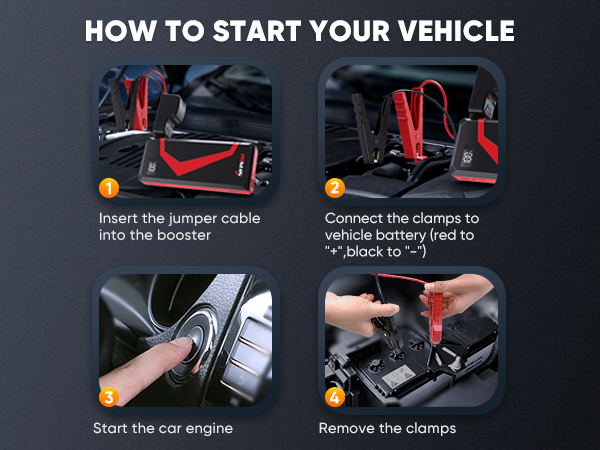 HOW TO START YOUR VEHICLE

1

Insert the jumper cable into the booster

2

Connect the clamps to vehicle battery (red to "+",black to "-")

3

Start the car engine

4

Remove the clamps