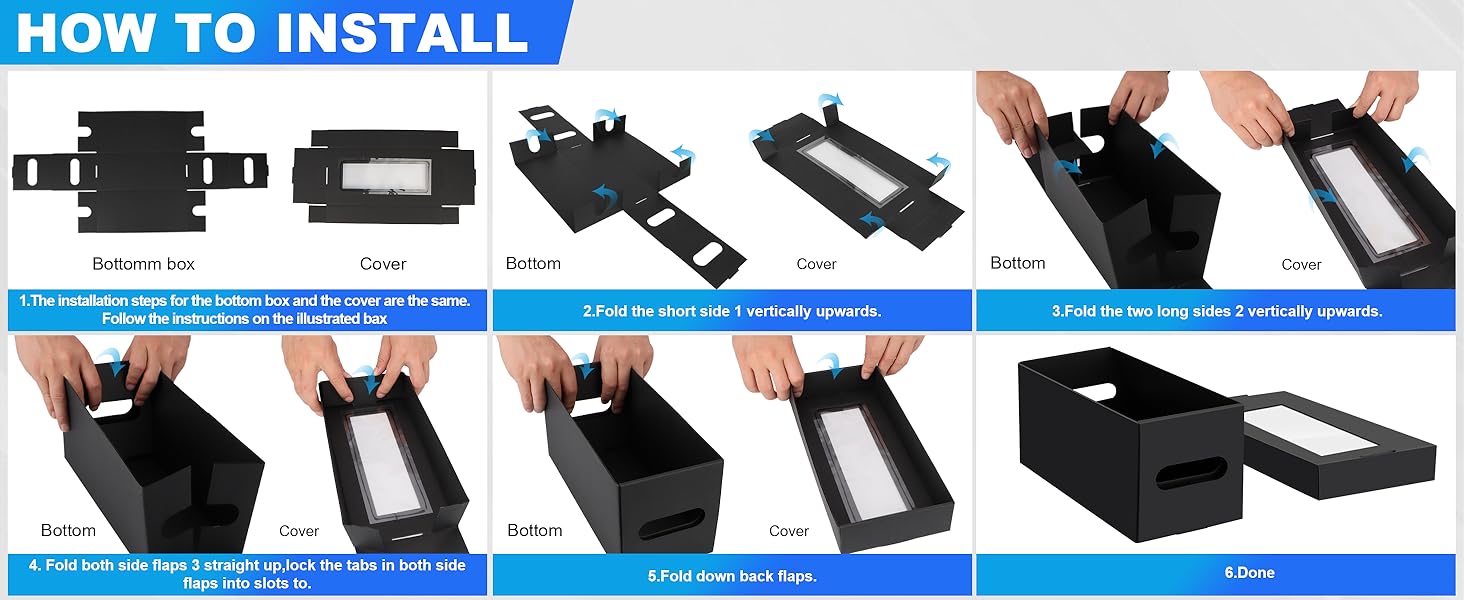 HOW TO INSTALL

Bottomm box

Cover

1.The installation steps for the bottom box and the cover are the same. Follow the instructions on the illustrated bax

Bottom

Cover

2.Fold the short side 1 vertically upwards.

Bottom

Cover

3.Fold the two long sides 2 vertically upwards.

Bottom

Cover

4. Fold both side flaps 3 straight up,lock the tabs in both side flaps into slots to.

Bottom

Cover

5.Fold down back flaps.

6.Done