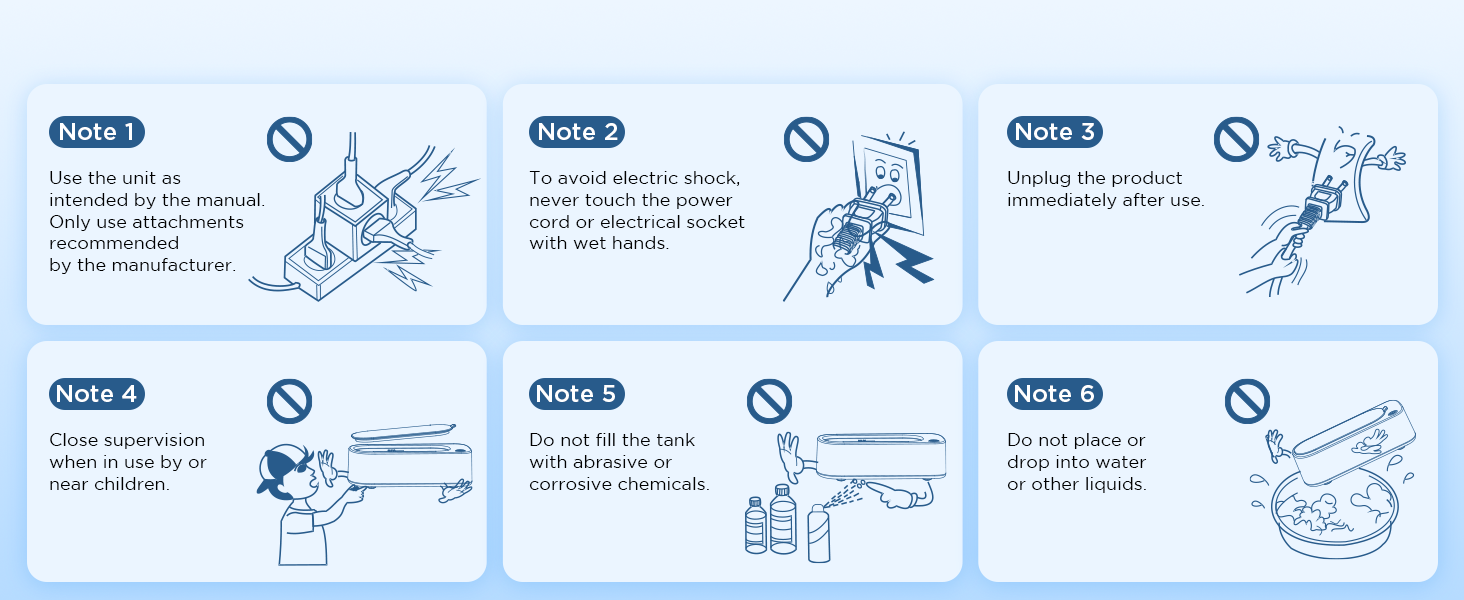 Note 1

Use the unit as intended by the manual. Only use attachments recommended by the manufacturer.

Note 2

To avoid electric shock, never touch the power cord or electrical socket with wet hands.

Note 3

Unplug the product immediately after use.

Note 4

Close supervision when in use by or near children.

Note 5

Do not fill the tank with abrasive or corrosive chemicals.

Note 6

Do not place or drop into water or other liquids.