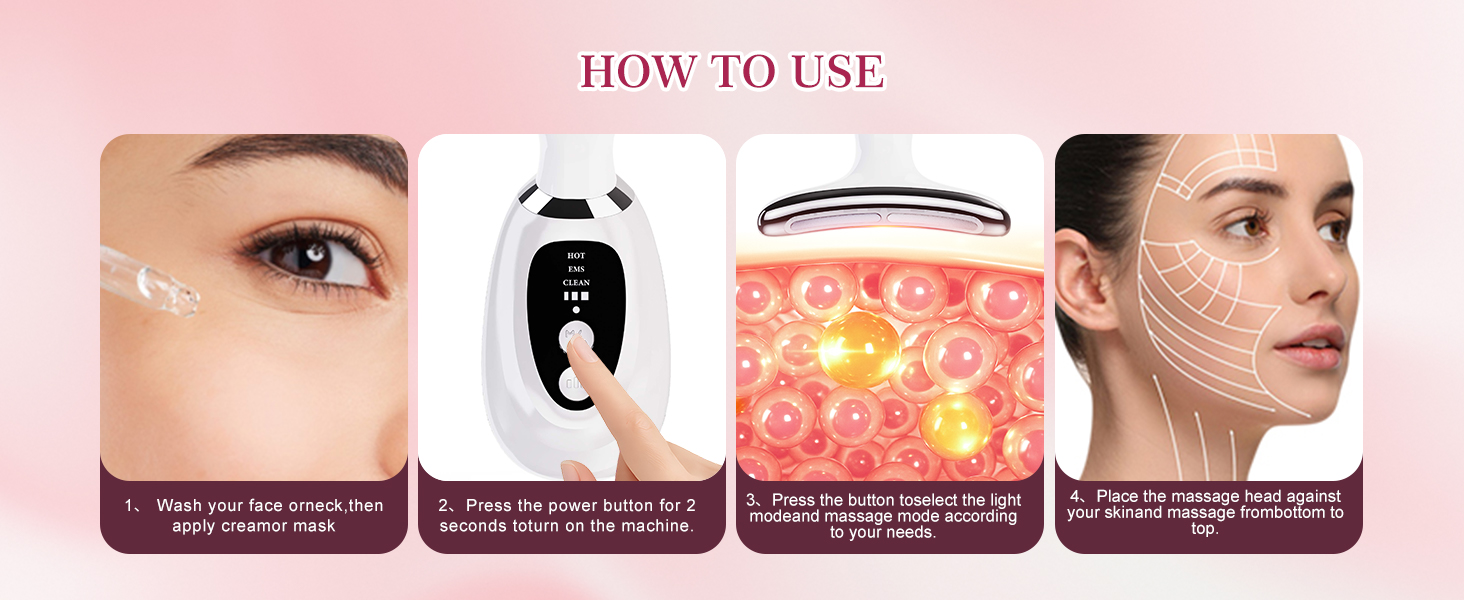 HOW TO USE

HOT
EMS
CLEAN

1、 Wash your face orneck,then apply creamor mask

2、Press the power button for 2 seconds toturn on the machine.

3、Press the button toselect the light modeand massage mode according to your needs.

4、Place the massage head against your skinand massage frombottom to top.