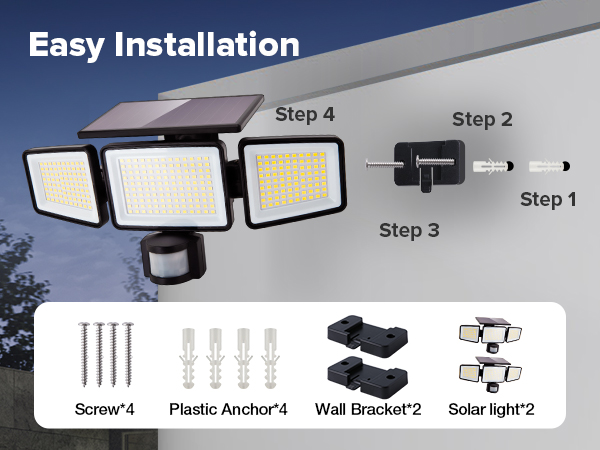 Easy Installation

Step 4

Step 2

Step 1

Step 3

Screw*4

Plastic Anchor*4

Wall Bracket*2

Solar light*2