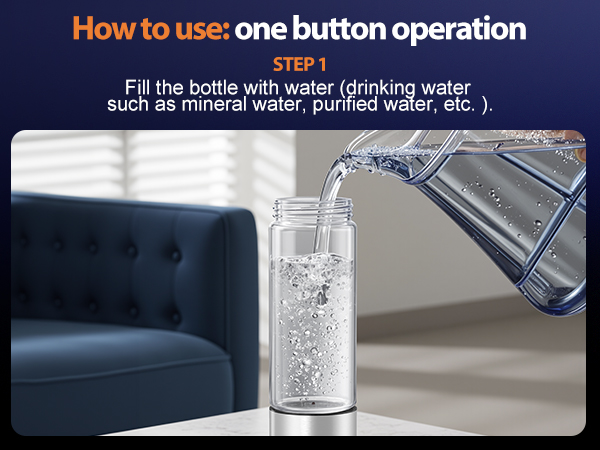 How to use: one button operation

STEP 1

Fill the bottle with water (drinking water such as mineral water, purified water, etc. ).