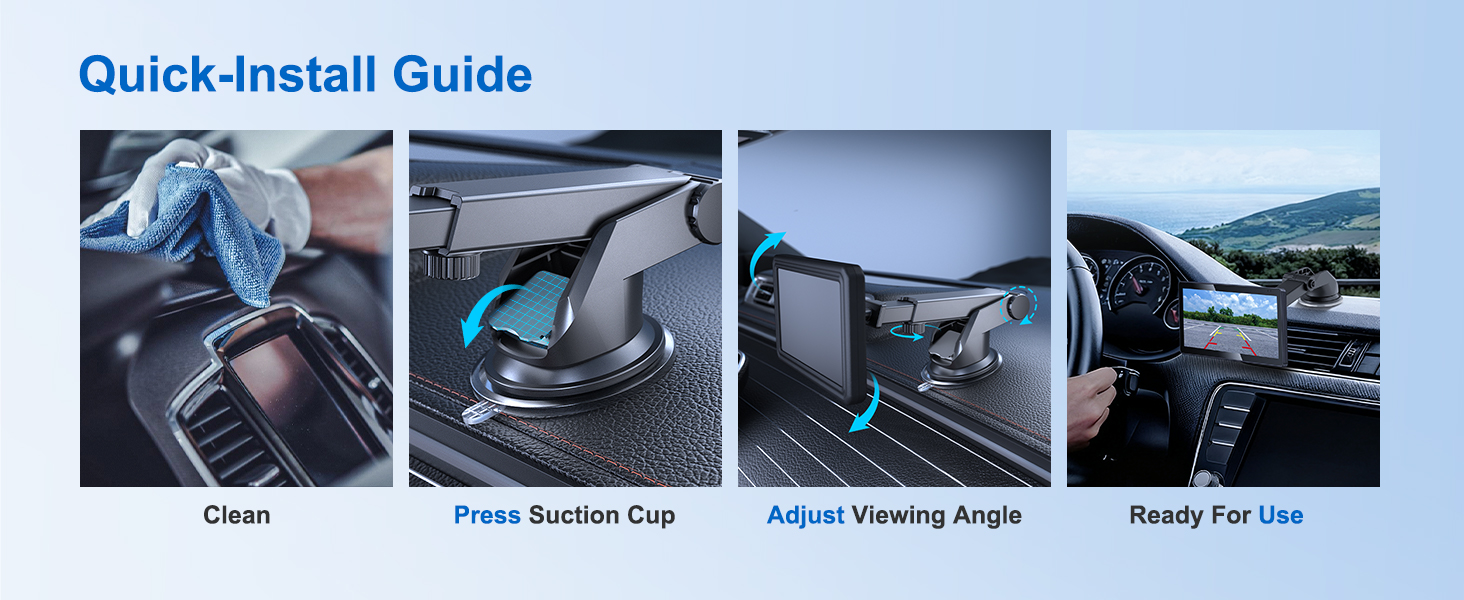 Quick-Install Guide

Clean

Press Suction Cup

Adjust Viewing Angle

Ready For Use