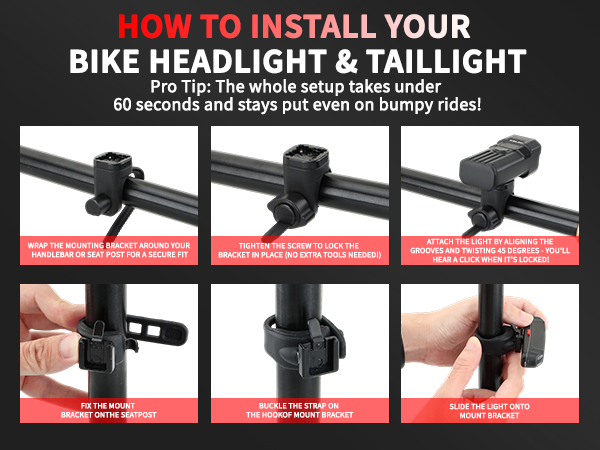 HOW TO INSTALL YOUR
BIKE HEADLIGHT & TAILLIGHT
Pro Tip: The whole setup takes under 60 seconds and stays put even on bumpy rides!

WRAP THE MOUNTING BRACKET AROUND YOUR HANDLEBAR OR SEAT POST FOR A SECURE FIT

TIGHTEN THE SCREW TO LOCK THE BRACKET IN PLACE (NO EXTRA TOOLS NEEDED!)

ATTACH THE LIGHT BY ALIGNING THE GROOVES AND TWISTING 45 DEGREES - YOU'LL HEAR A CLICK WHEN IT'S LOCKED!

FIX THE MOUNT BRACKET ONTHE SEATPOST

BUCKLE THE STRAP ON THE HOOKOF MOUNT BRACKET

SLIDE THE LIGHT ONTO MOUNT BRACKET