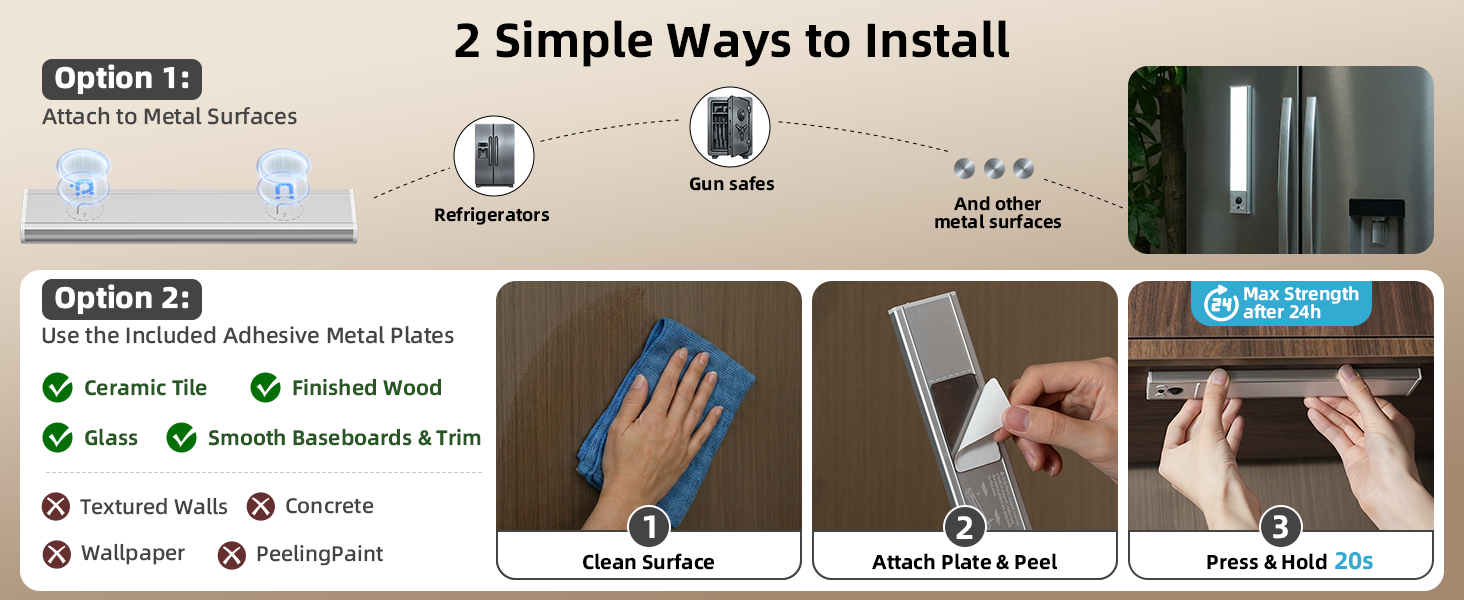 2 Simple Ways to Install

Option 1:
Attach to Metal Surfaces

Refrigerators

Gun safes

And other metal surfaces

Option 2:
Use the Included Adhesive Metal Plates

Ceramic Tile
Finished Wood
Glass
Smooth Baseboards & Trim

Textured Walls
Concrete
Wallpaper
PeelingPaint

1
Clean Surface

2
Attach Plate & Peel

24 Max Strength after 24h

3
Press & Hold 20s