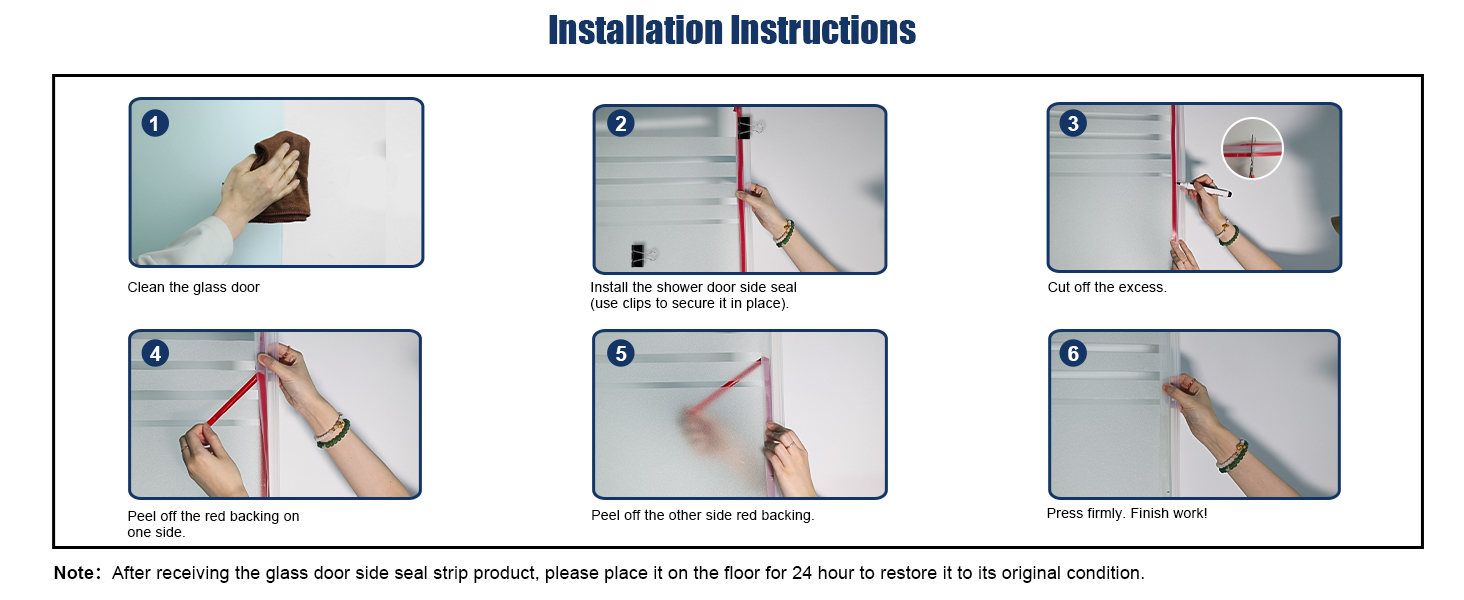 Installation Instructions

1
Clean the glass door

2
Install the shower door side seal (use clips to secure it in place).

3
Cut off the excess.

4
Peel off the red backing on one side.

5
Peel off the other side red backing.

6
Press firmly. Finish work!

Note: After receiving the glass door side seal strip product, please place it on the floor for 24 hour to restore it to its original condition.